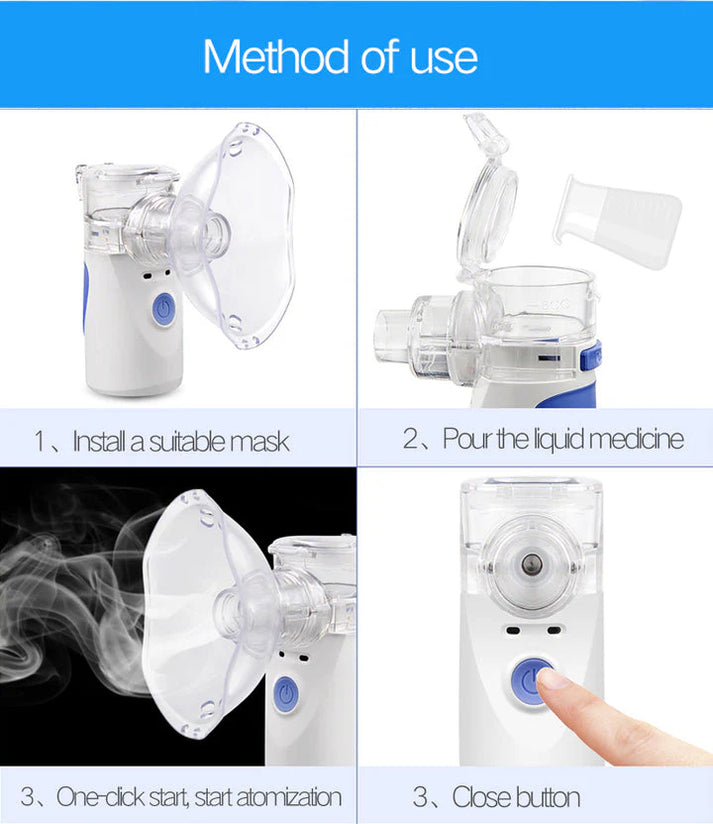 Method of use

1、Install a suitable mask

2、Pour the liquid medicine

3、One-click start, start atomization

3、Close button