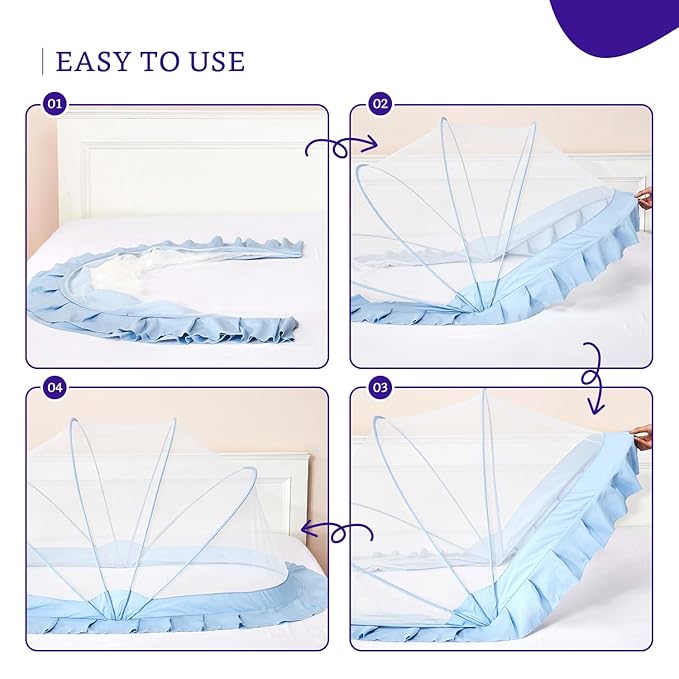 EASY TO USE

01

02

04

03